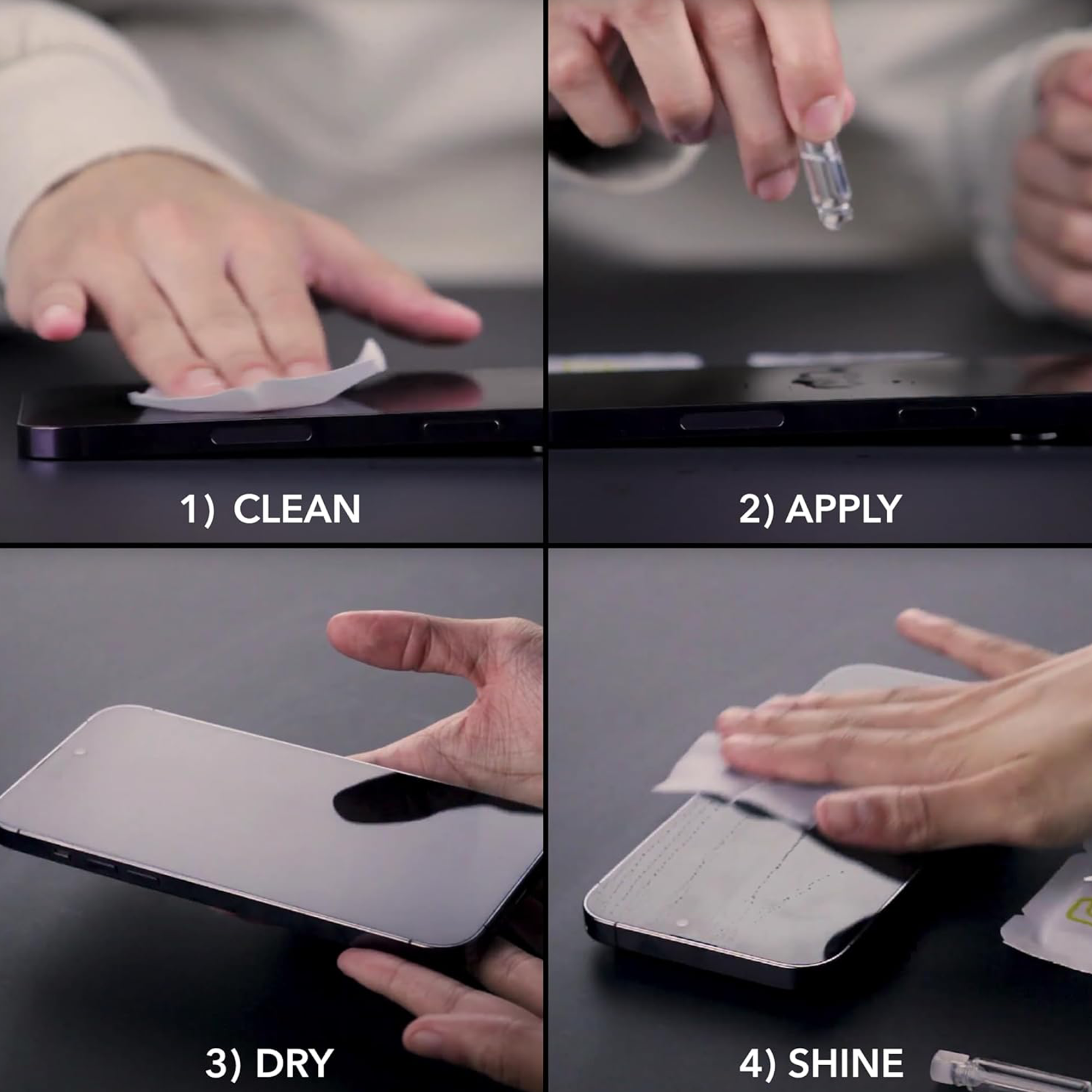 1) CLEAN

2) APPLY

3) DRY

4) SHINE